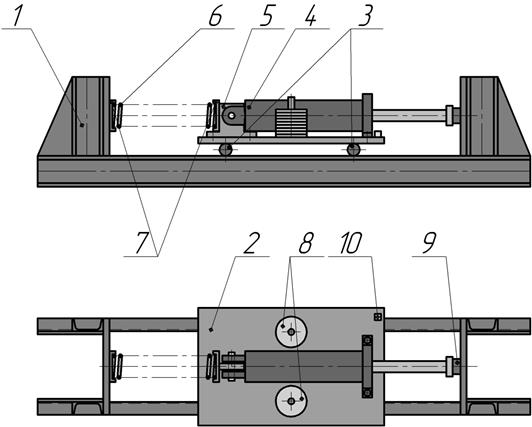 1
6
5
4
3
7
2
8
10
9