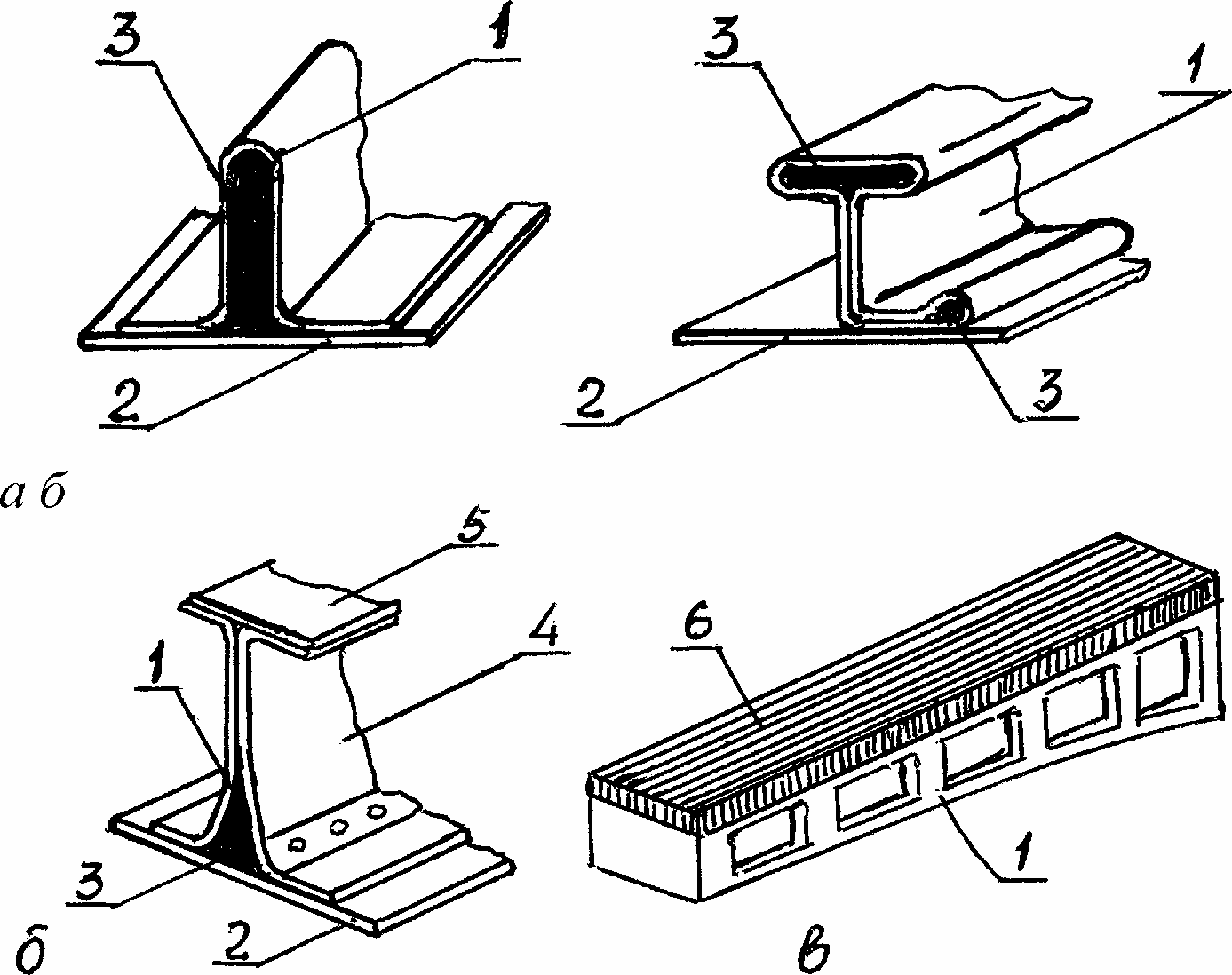 3
1
2
3
1
2
3
а б
5
4
1
3
2
б
6
1
в