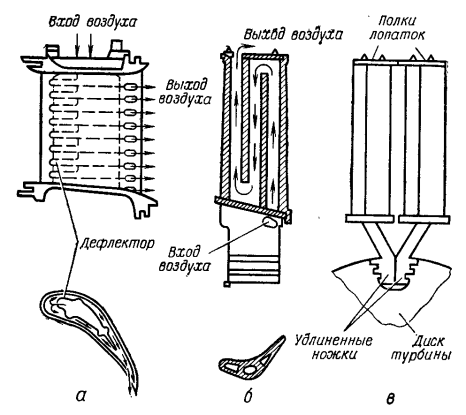 Вход воздуха
Выход воздуха
Дефлектор
а

Выход воздуха
Вход воздуха
б

Полки лопаток
Удлиненные ножки
Диск турбины
в