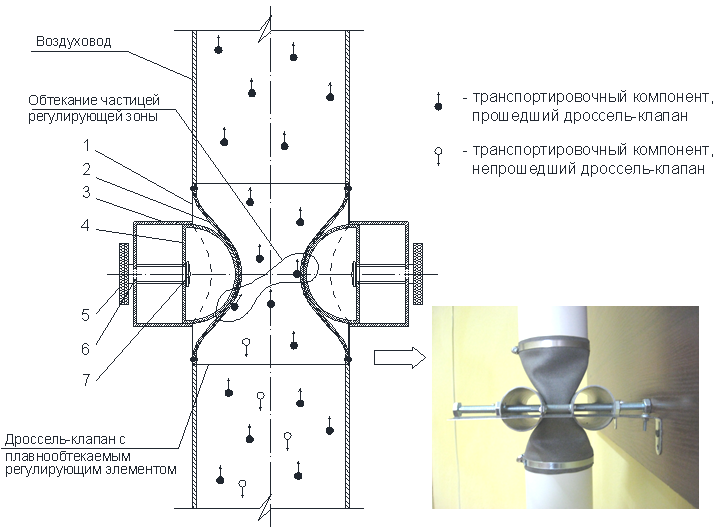 Воздуховод

Обтекание частицей регулирующей зоны

1

2

3

4

5

6

7

Дроссель-клапан с плавнообтекаемым регулирующим элементом

- транспортировочный компонент, прошедший дроссель-клапан

- транспортировочный компонент, непрошедший дроссель-клапан